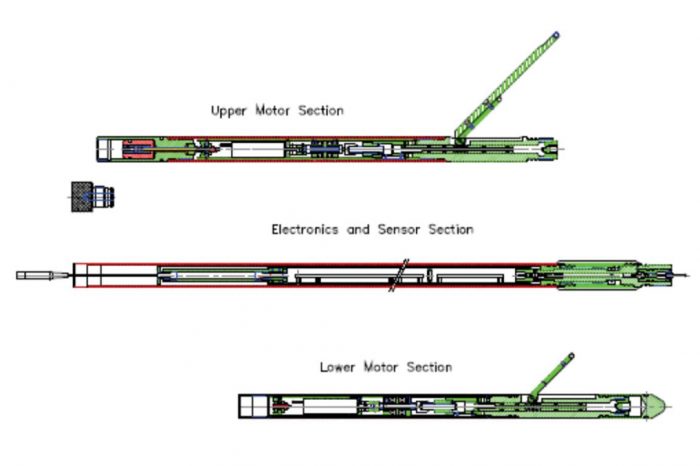 Upper Motor Section

Electronics and Sensor Section

Lower Motor Section